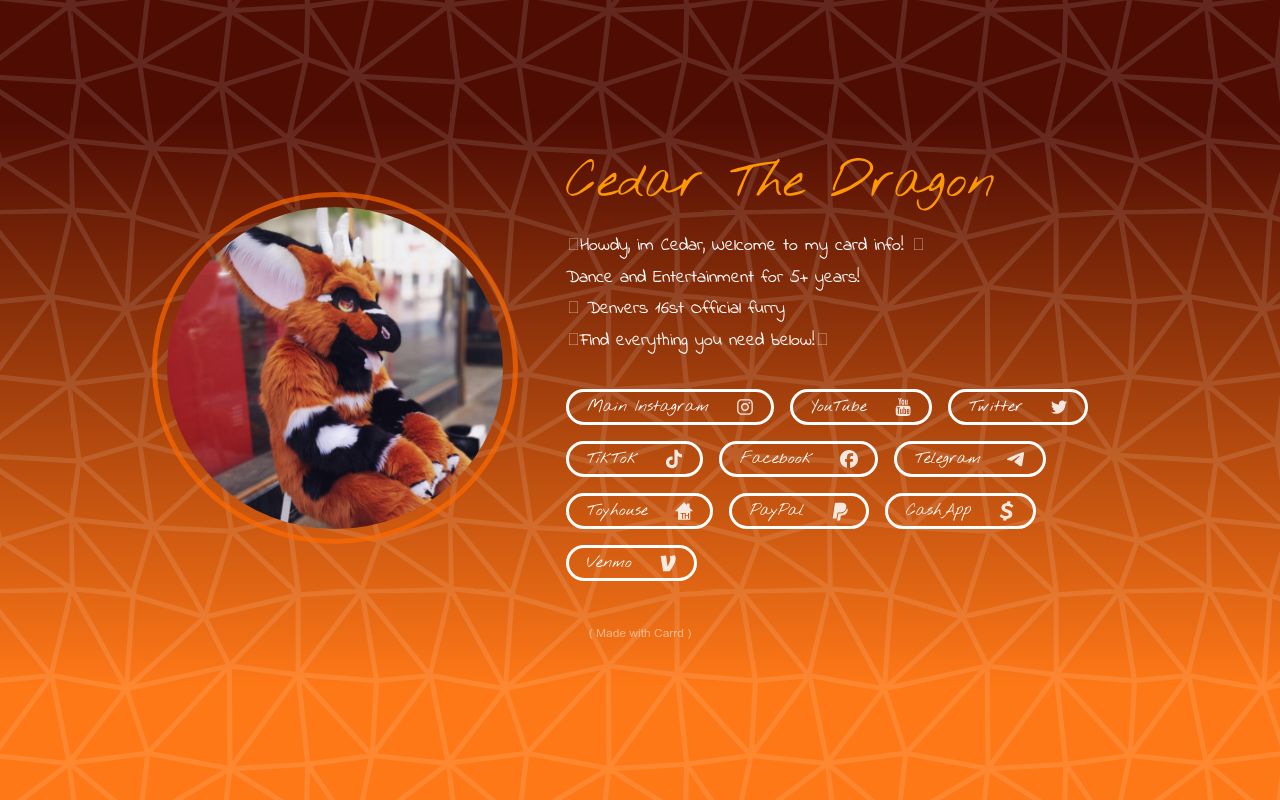 Cedar The Dragon

Howdy, im Cedar, welcome to my card info!

Dance and Entertainment for 5+ years!

Denvers 16st Official furry

Find everything you need below!

Main Instagram
YouTube
Twitter
TikTok
Facebook
Telegram
Toyhouse
PayPal
CashApp
Venmo

( Made with Carrd )